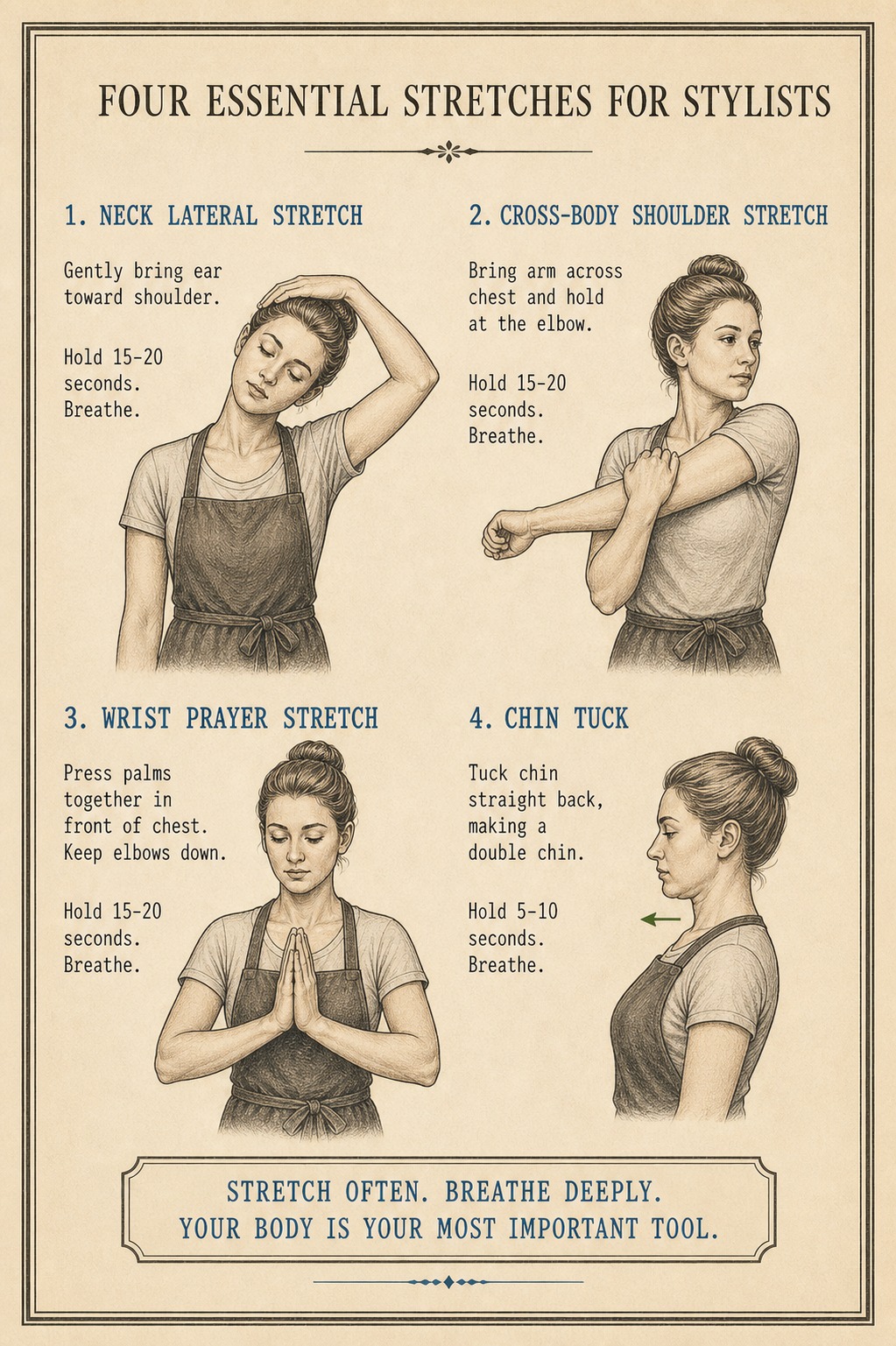 FOUR ESSENTIAL STRETCHES FOR STYLISTS

1. NECK LATERAL STRETCH

Gently bring ear toward shoulder.

Hold 15-20 seconds. Breathe.

2. CROSS-BODY SHOULDER STRETCH

Bring arm across chest and hold at the elbow.

Hold 15-20 seconds. Breathe.

3. WRIST PRAYER STRETCH

Press palms together in front of chest. Keep elbows down.

Hold 15-20 seconds. Breathe.

4. CHIN TUCK

Tuck chin straight back, making a double chin.

Hold 5-10 seconds. Breathe.

STRETCH OFTEN. BREATHE DEEPLY.
YOUR BODY IS YOUR MOST IMPORTANT TOOL.